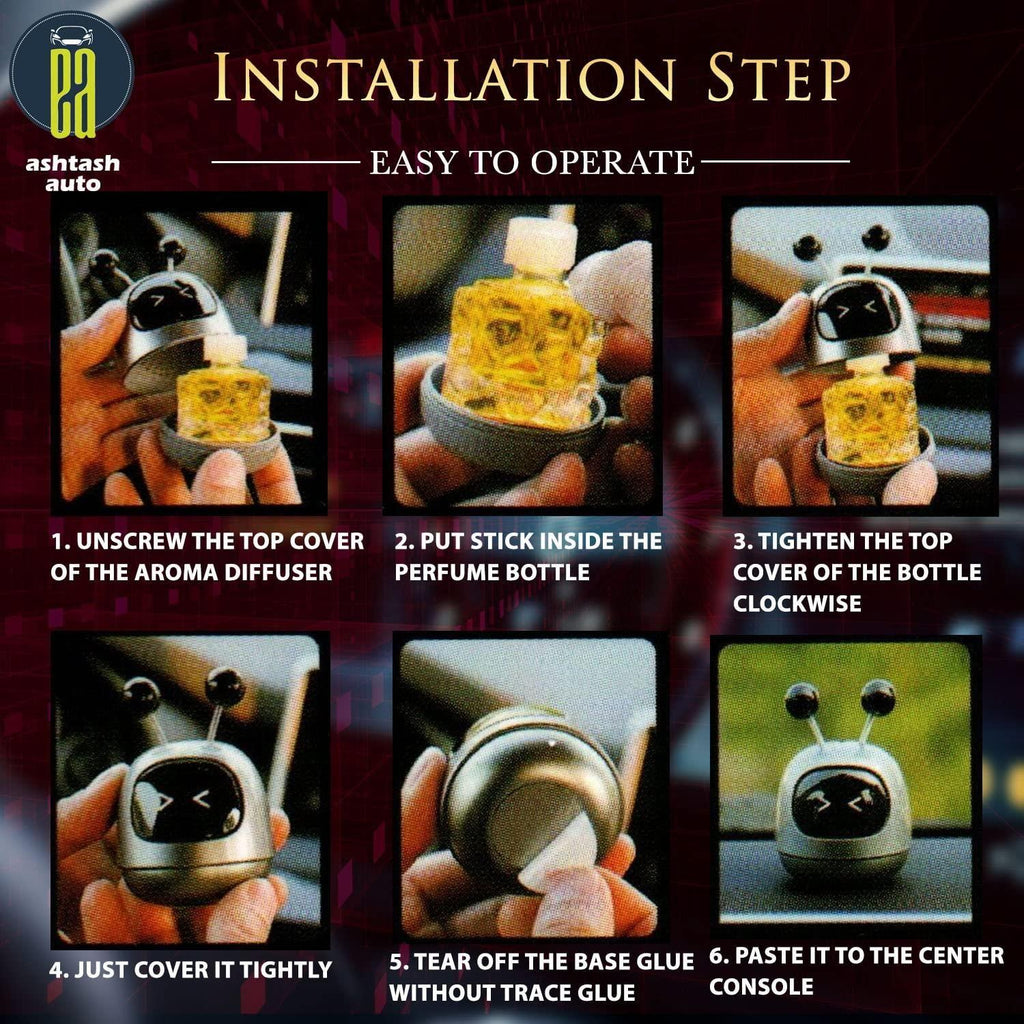 ea
ashtash auto

INSTALLATION STEP

EASY TO OPERATE

1. UNSCREW THE TOP COVER OF THE AROMA DIFFUSER

2. PUT STICK INSIDE THE PERFUME BOTTLE

3. TIGHTEN THE TOP COVER OF THE BOTTLE CLOCKWISE

4. JUST COVER IT TIGHTLY

5. TEAR OFF THE BASE GLUE WITHOUT TRACE GLUE

6. PASTE IT TO THE CENTER CONSOLE